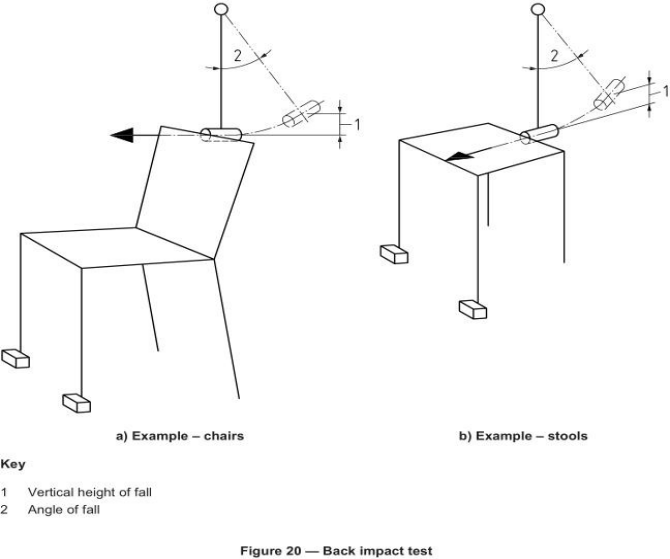 2

1

2

1

a) Example – chairs

b) Example – stools

Key

1 Vertical height of fall
2 Angle of fall

Figure 20 — Back impact test